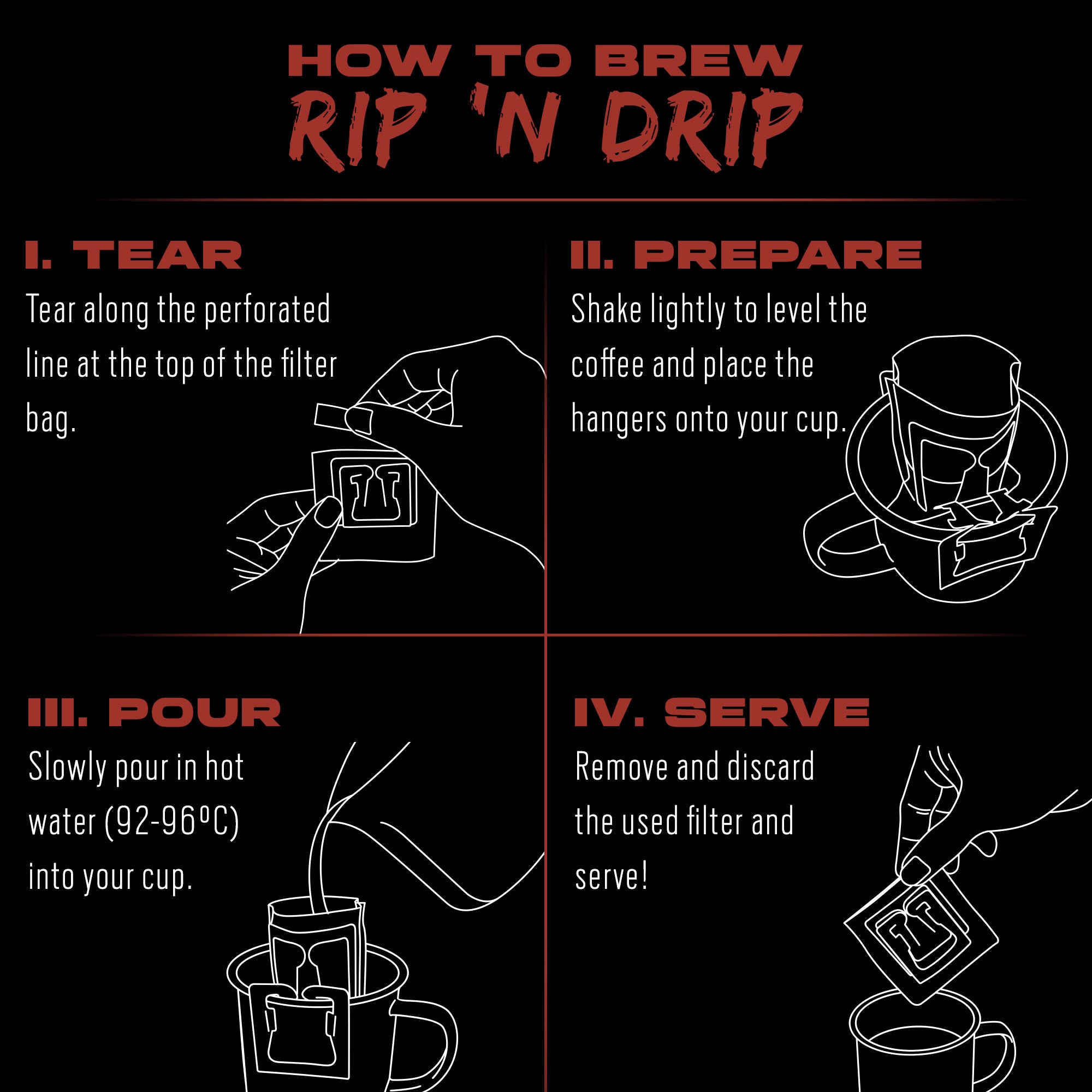 HOW TO BREW
RIP 'N DRIP

I. TEAR
Tear along the perforated line at the top of the filter bag.

II. PREPARE
Shake lightly to level the coffee and place the hangers onto your cup.

III. POUR
Slowly pour in hot water (92-96ºC) into your cup.

IV. SERVE
Remove and discard the used filter and serve!